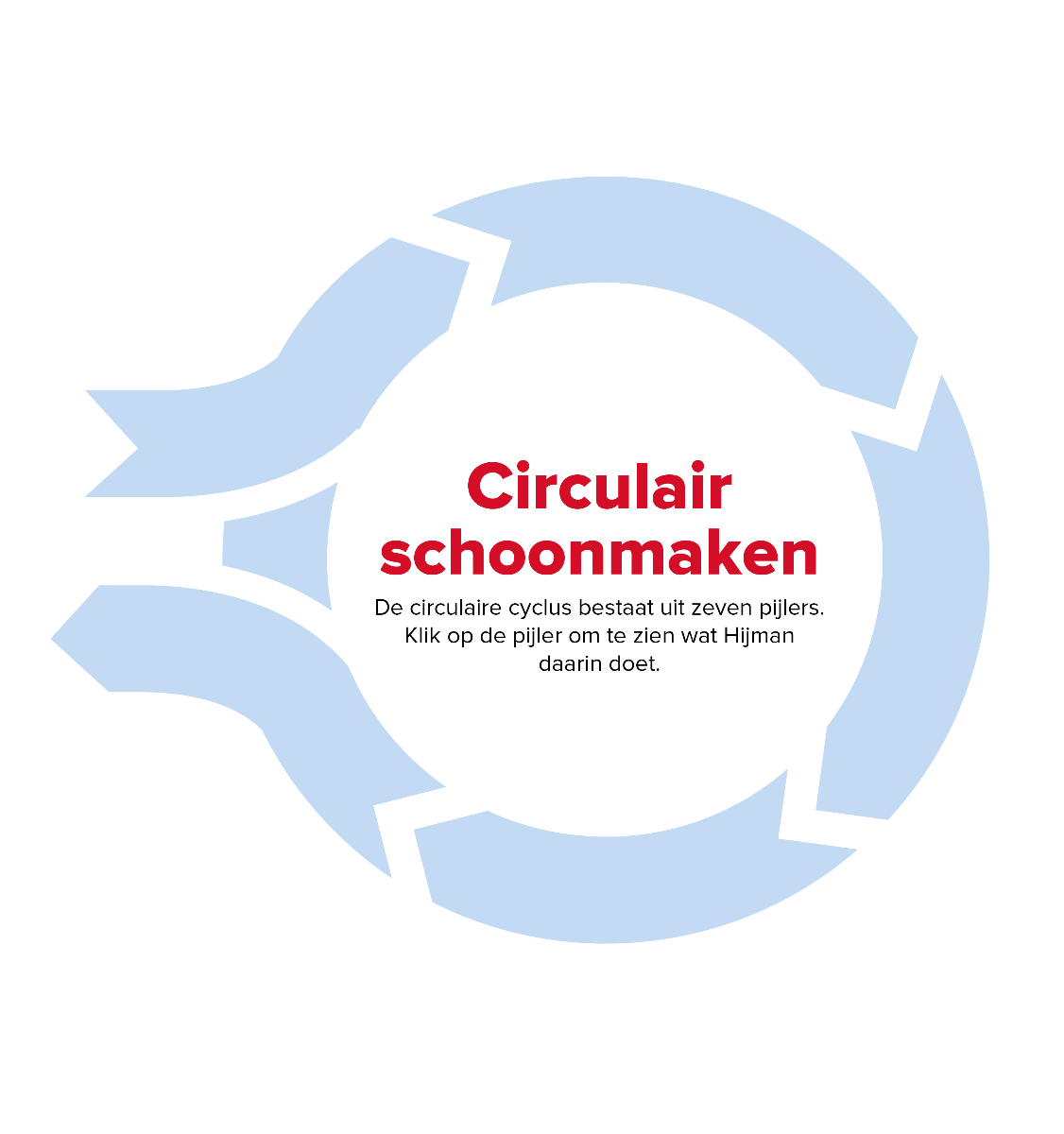 Circulair schoonmaken

De circulaire cyclus bestaat uit zeven pijlers. Klik op de pijler om te zien wat Hijman daarin doet.