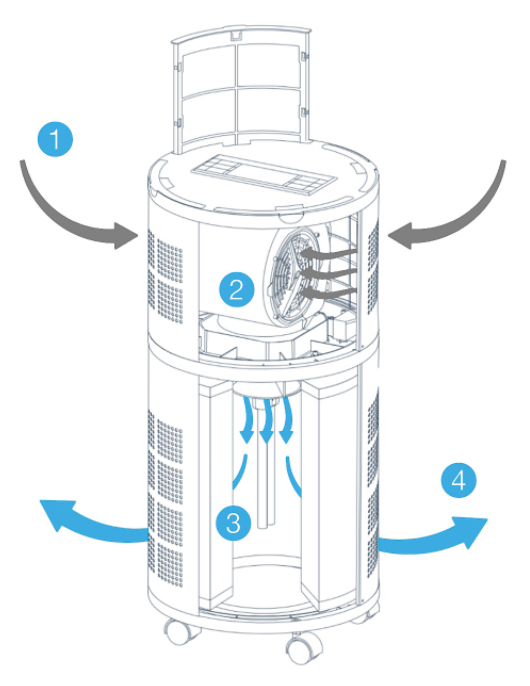 1
2
3
4